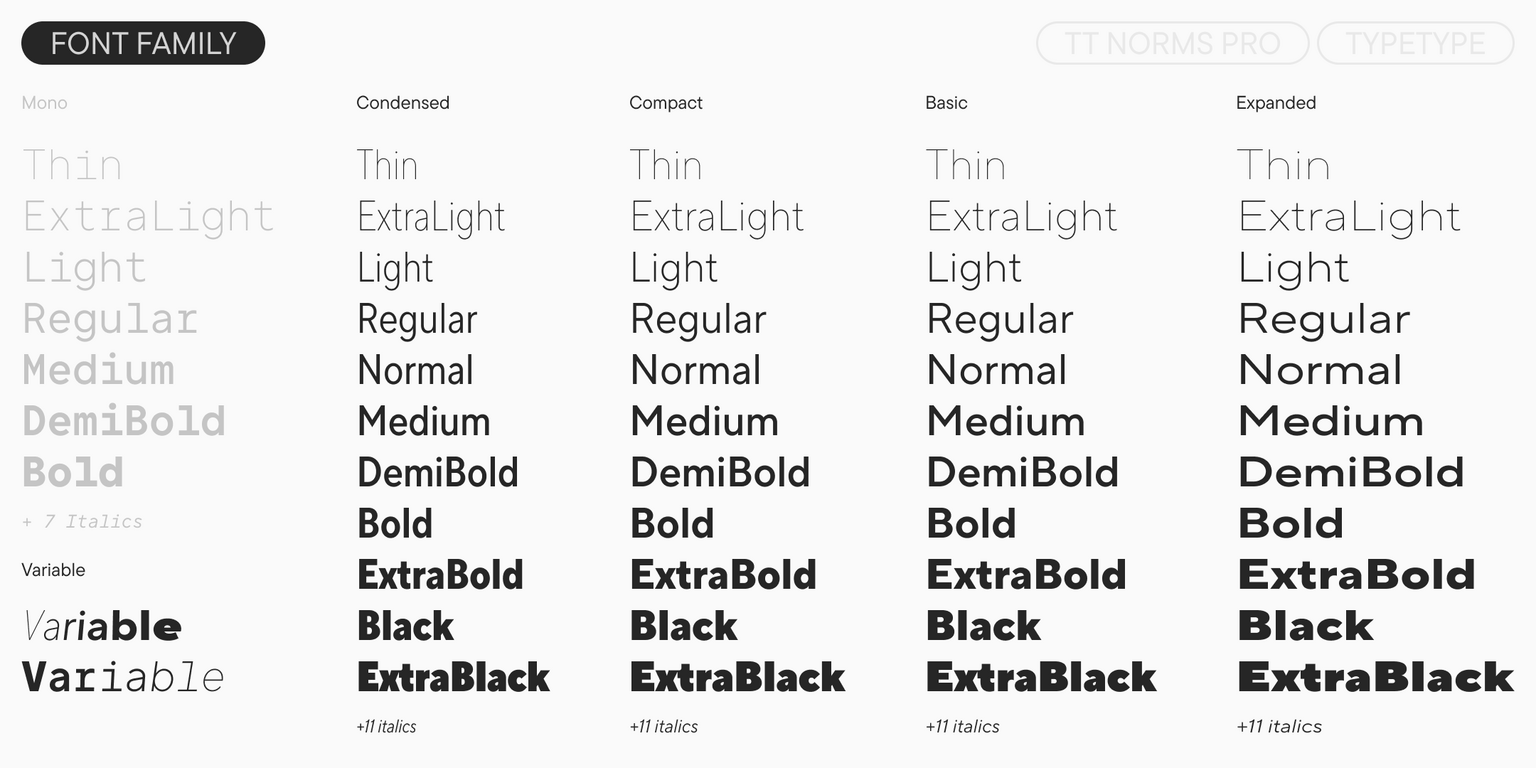 FONT FAMILY

TT NORMS PRO

TYPETYPE

Mono

Thin
ExtraLight
Light
Regular
Medium
DemiBold
Bold
+ 7 Italics

Variable

Variable
Variable

Condensed

Thin
ExtraLight
Light
Regular
Normal
Medium
DemiBold
Bold
ExtraBold
Black
ExtraBlack
+11 italics

Compact

Thin
ExtraLight
Light
Regular
Normal
Medium
DemiBold
Bold
ExtraBold
Black
ExtraBlack
+11 italics

Basic

Thin
ExtraLight
Light
Regular
Normal
Medium
DemiBold
Bold
ExtraBold
Black
ExtraBlack
+11 italics

Expanded

Thin
ExtraLight
Light
Regular
Normal
Medium
DemiBold
Bold
ExtraBold
Black
ExtraBlack
+11 italics